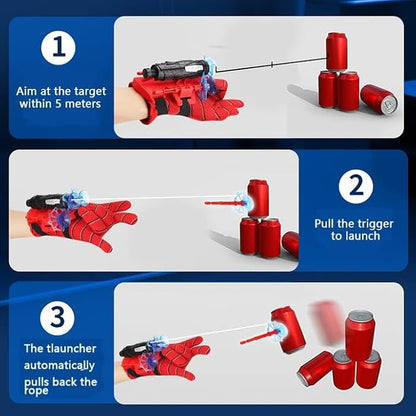 1

Aim at the target within 5 meters

2

Pull the trigger to launch

3

The tlauncher automatically pulls back the rope