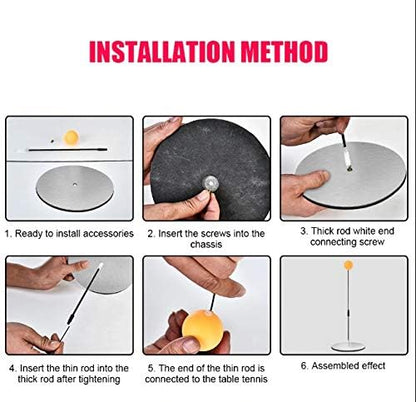 INSTALLATION METHOD

1. Ready to install accessories

2. Insert the screws into the chassis

3. Thick rod white end connecting screw

4. Insert the thin rod into the thick rod after tightening

5. The end of the thin rod is connected to the table tennis

6. Assembled effect