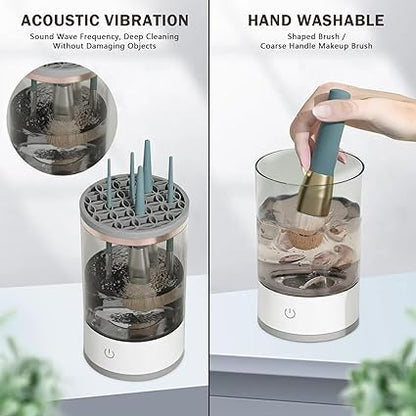 ACOUSTIC VIBRATION
Sound Wave Frequency, Deep Cleaning Without Damaging Objects

HAND WASHABLE
Shaped Brush / Coarse Handle Makeup Brush