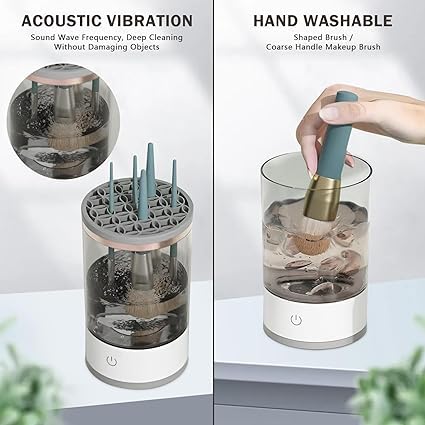 ACOUSTIC VIBRATION

Sound Wave Frequency, Deep Cleaning Without Damaging Objects

HAND WASHABLE

Shaped Brush / Coarse Handle Makeup Brush